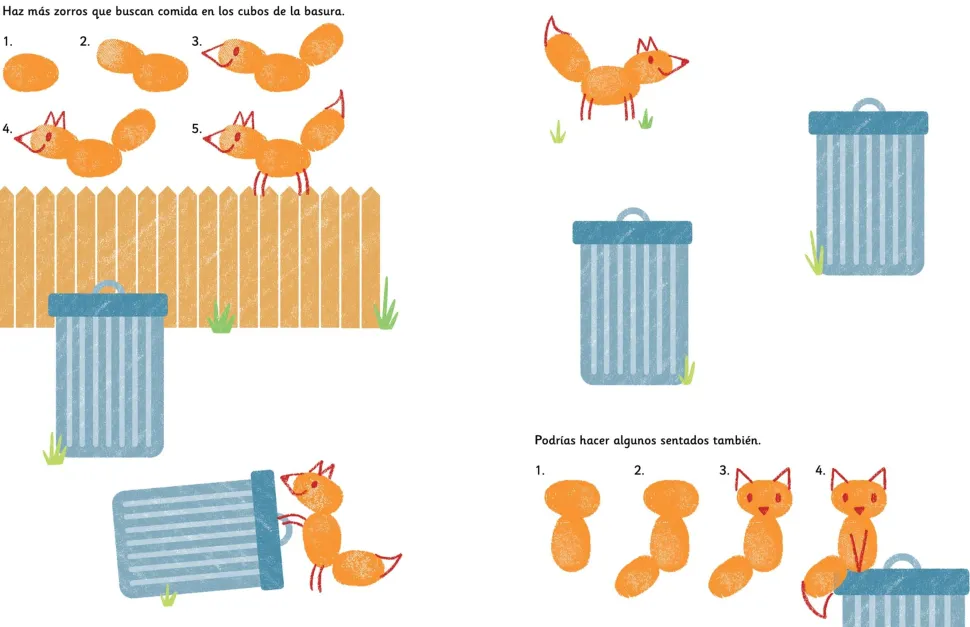 Haz más zorros que buscan comida en los cubos de la basura.

1.

2.

3.

4.

5.

Podrías hacer algunos sentados también.

1.

2.

3.

4.